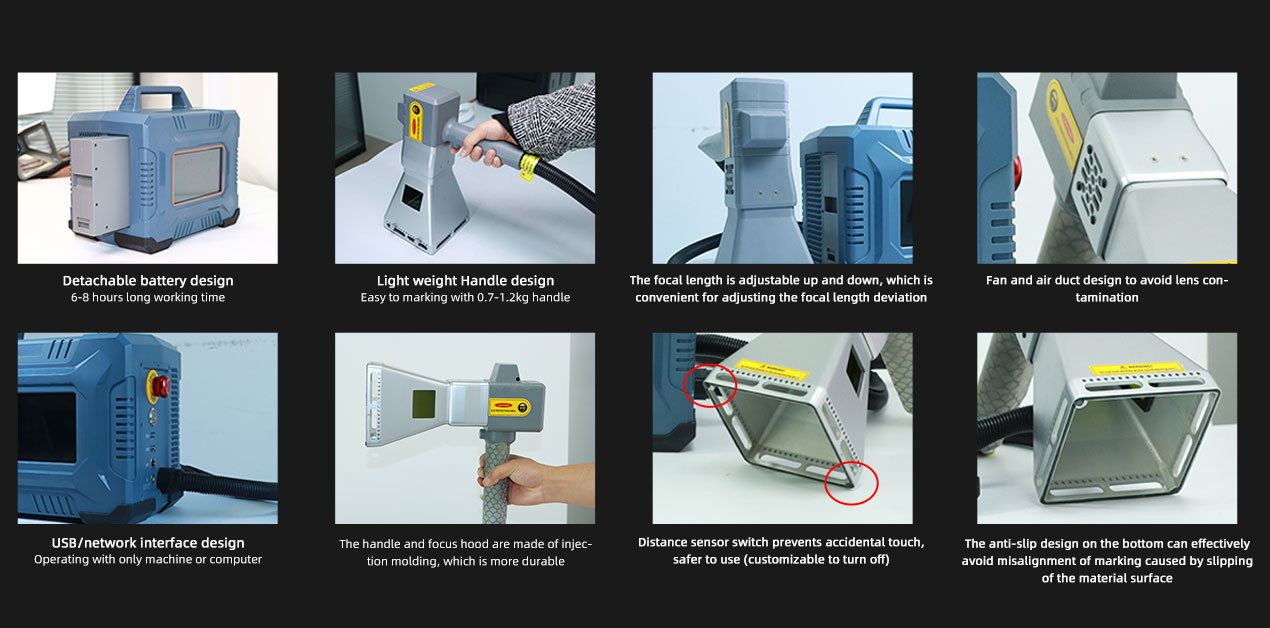 Detachable battery design
6-8 hours long working time

Light weight Handle design
Easy to marking with 0.7-1.2kg handle

The focal length is adjustable up and down, which is convenient for adjusting the focal length deviation

Fan and air duct design to avoid lens contamination

USB/network interface design
Operating with only machine or computer

The handle and focus hood are made of injection molding, which is more durable

Distance sensor switch prevents accidental touch, safer to use (customizable to turn off)

The anti-slip design on the bottom can effectively avoid misalignment of marking caused by slipping of the material surface